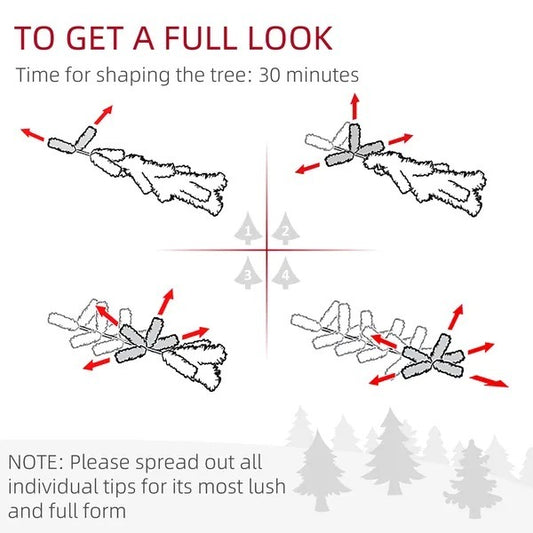 TO GET A FULL LOOK

Time for shaping the tree: 30 minutes

1 2
3 4

NOTE: Please spread out all individual tips for its most lush and full form